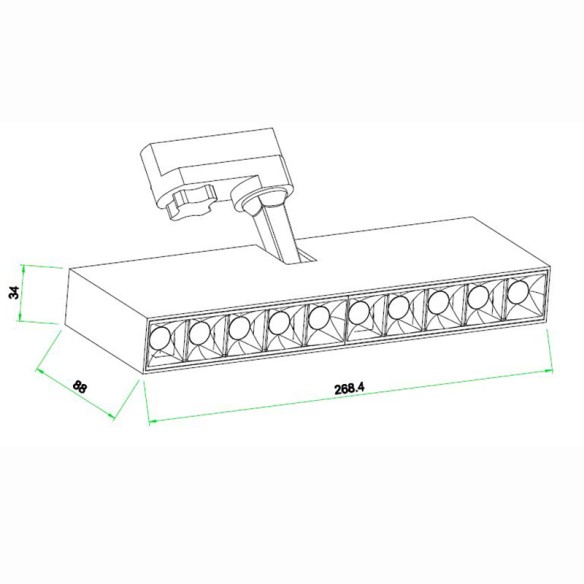 34

88

268.4